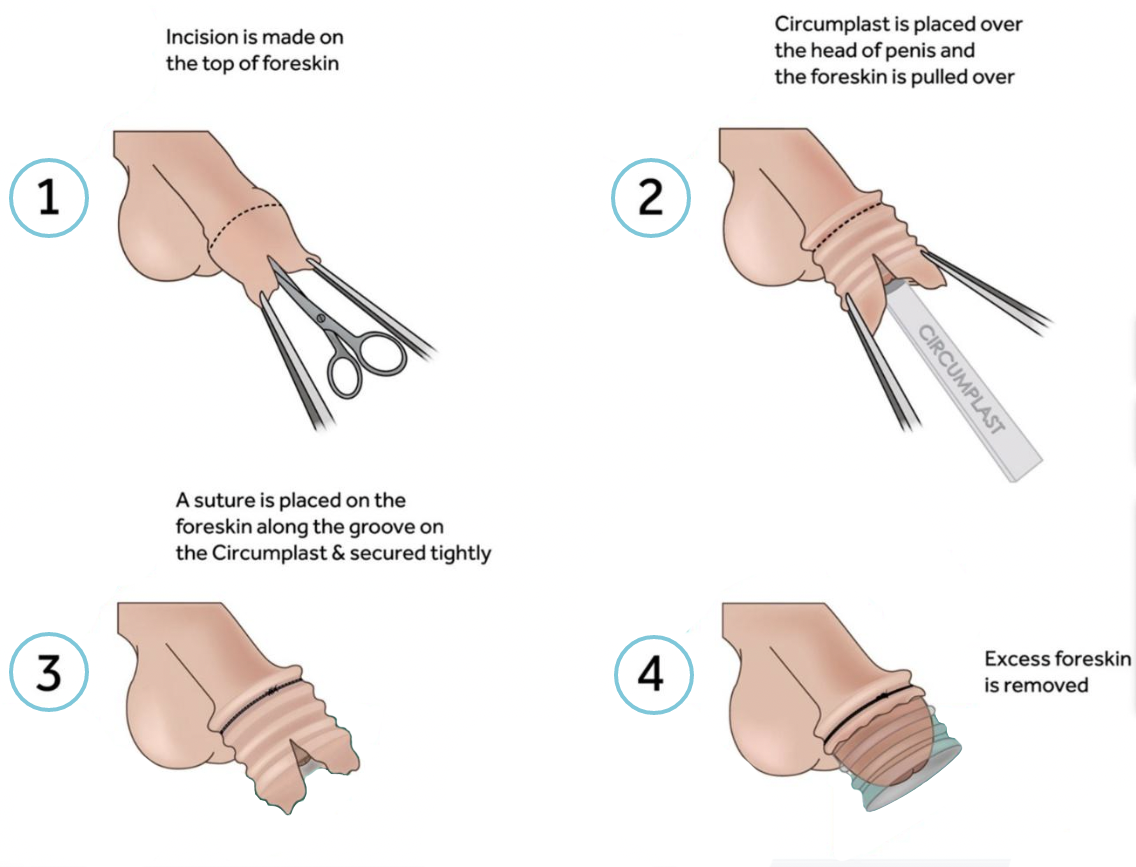 Incision is made on the top of foreskin

1

Circumplast is placed over the head of penis and the foreskin is pulled over

2

CIRCUMPLAST

A suture is placed on the foreskin along the groove on the Circumplast & secured tightly

3

4

Excess foreskin is removed